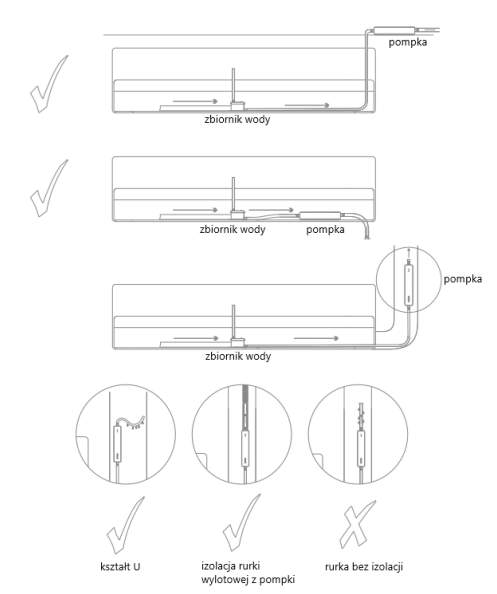 pompka

zbiornik wody

zbiornik wody

pompka

pompka

zbiornik wody

kształt U

izolacja rurki wylotowej z pompki

rurka bez izolacji